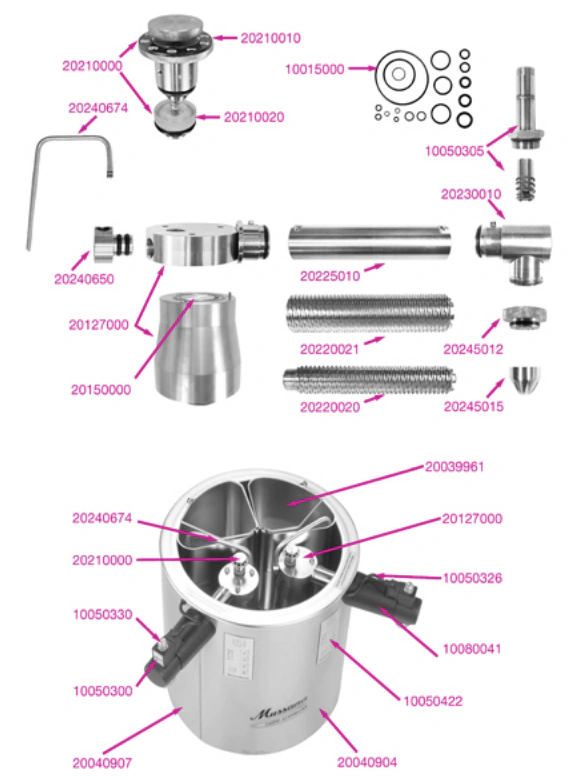 20210010
20210000
10015000
20240674
20210020
10050305
20230010
20240650
20225010
20127000
20220021
20245012
20150000
20220020
20245015

20039961
20240674
20127000
20210000
10050326
10050330
10080041
10050300
10050422
Mussana
20040907
20040904